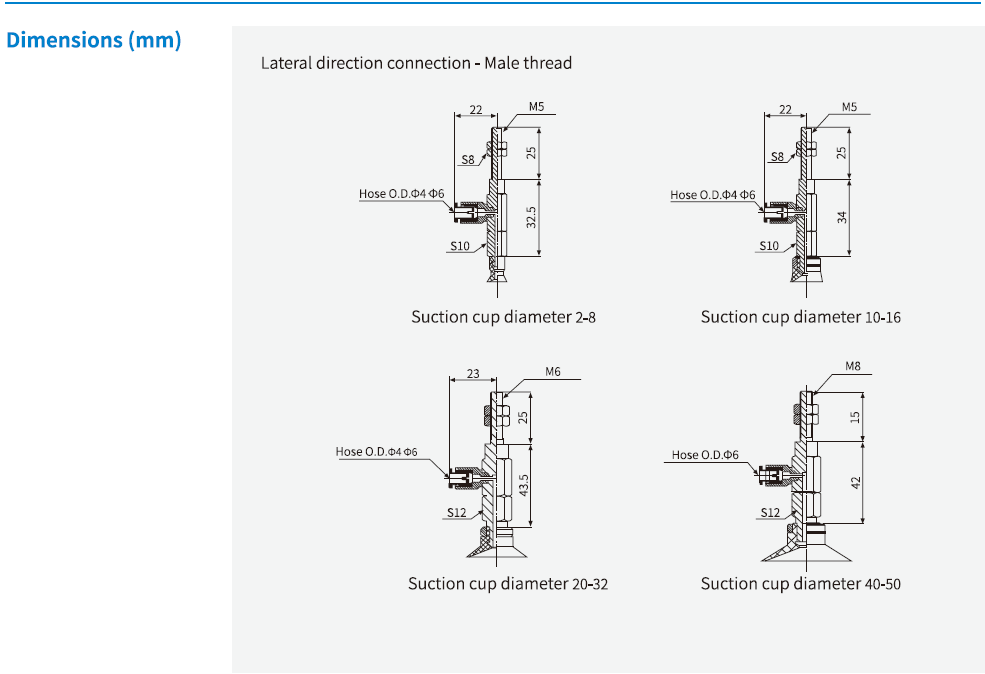 Dimensions (mm)

Lateral direction connection - Male thread

22
M5
S8
25
Hose O.D.Φ4 Φ6
32.5
S10

Suction cup diameter 2-8

22
M5
S8
25
Hose O.D.Φ4 Φ6
34
S10

Suction cup diameter 10-16

23
M6
25
Hose O.D.Φ4 Φ6
43.5
S12

Suction cup diameter 20-32

M8
15
Hose O.D.Φ6
42
S12

Suction cup diameter 40-50